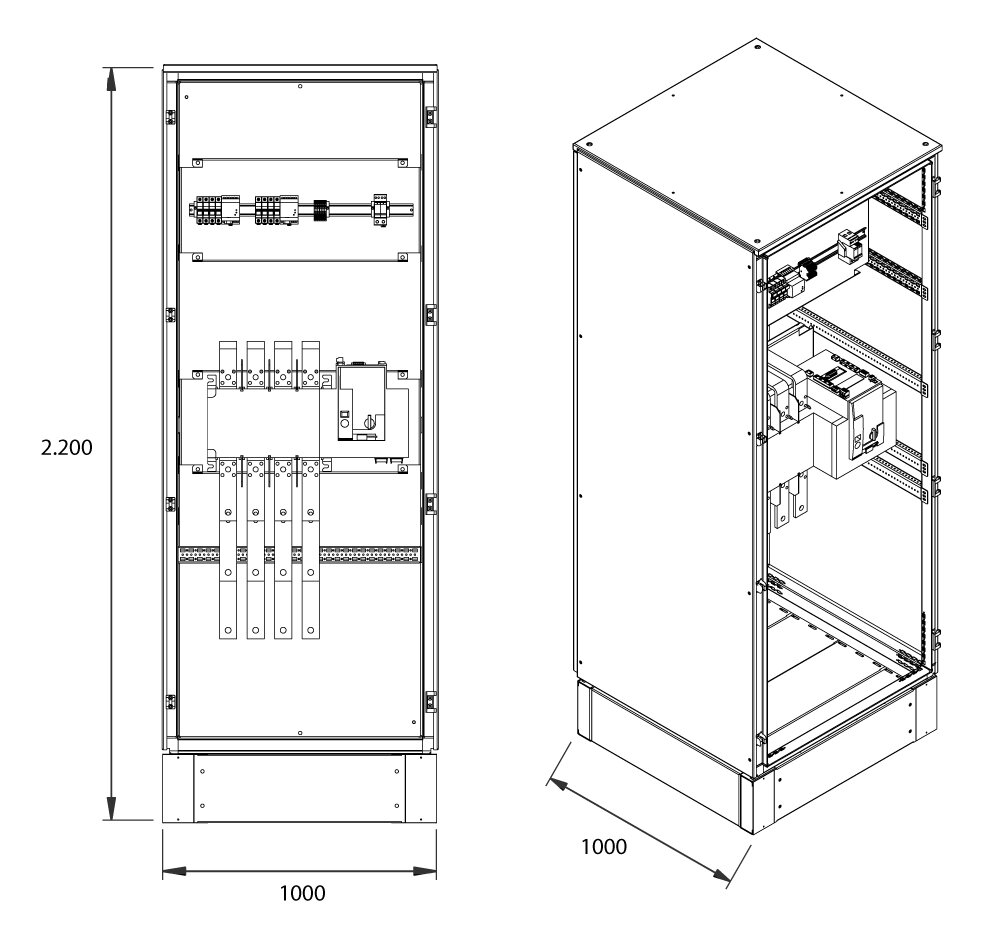 2.200

1000

1000